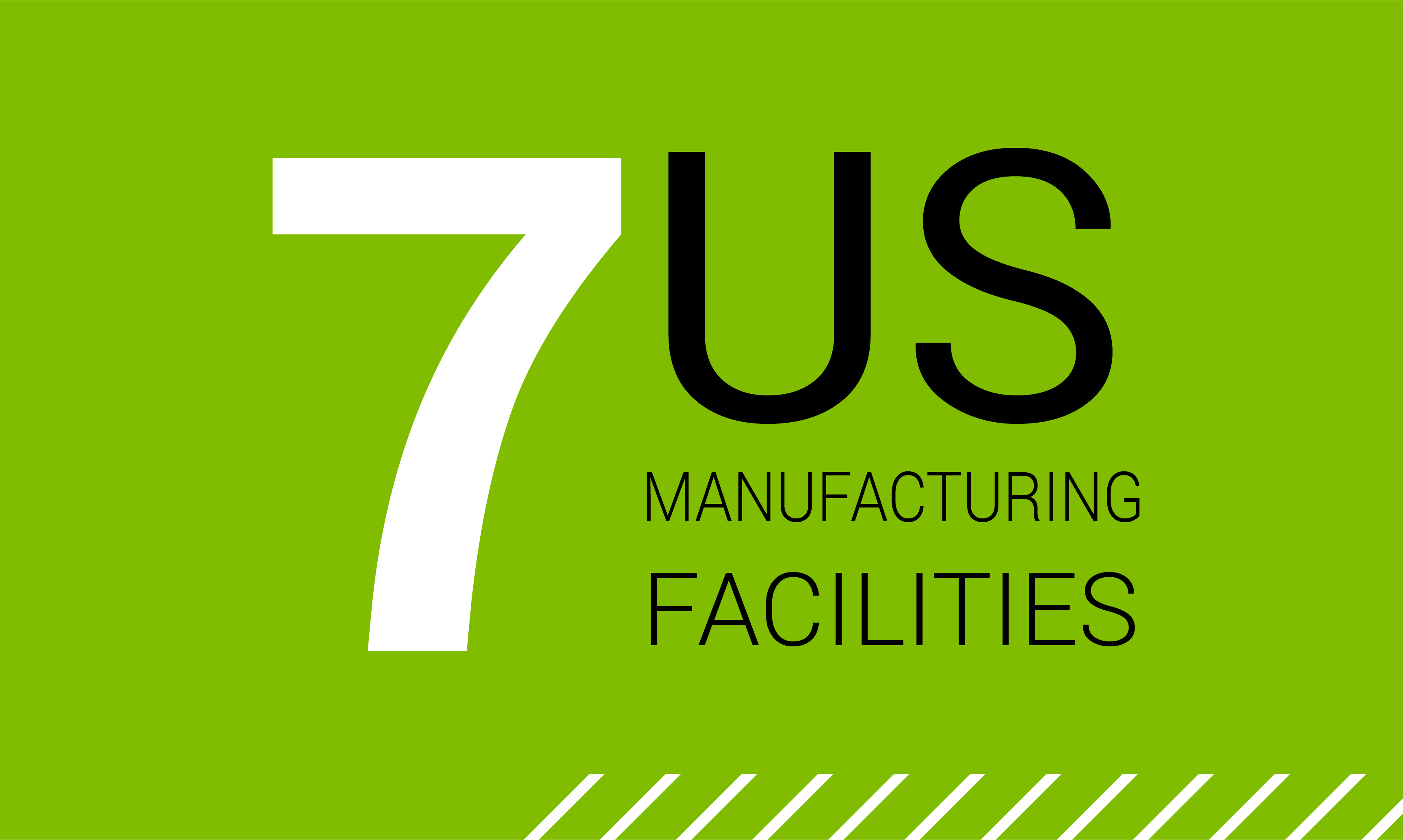 7 US

MANUFACTURING

FACILITIES